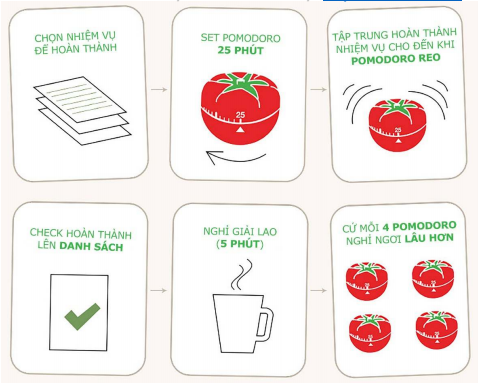 CHỌN NHIỆM VỤ ĐỂ HOÀN THÀNH

SET POMODORO
25 PHÚT

25

TẬP TRUNG HOÀN THÀNH NHIỆM VỤ CHO ĐẾN KHI POMODORO REO

25

CHECK HOÀN THÀNH LÊN DANH SÁCH

NGHỈ GIẢI LAO
(5 PHÚT)

CỨ MỖI 4 POMODORO NGHỈ NGƠI LÂU HƠN

25

25

25

25